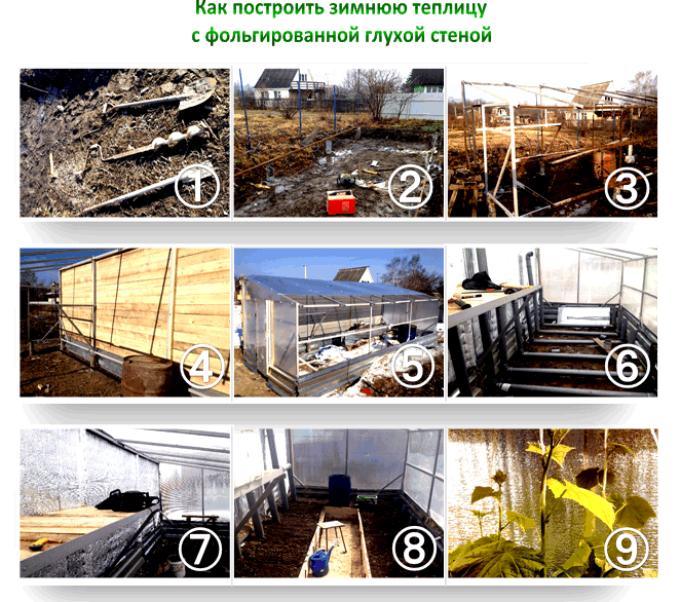 Как построить зимнюю теплицу
с фольгированной глухой стеной

1

2

3

4

5

6

7

8

9