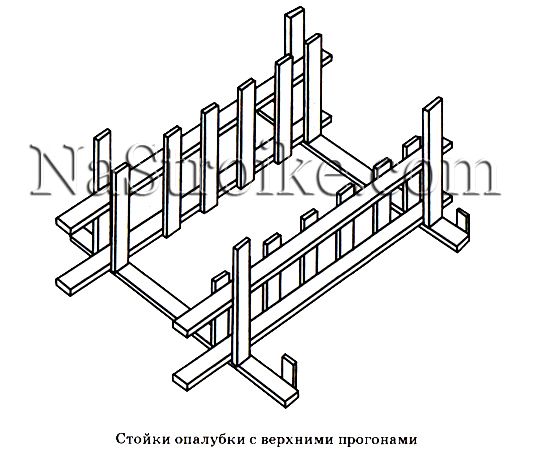 NaStroike.com

Стойки опалубки с верхними прогонами